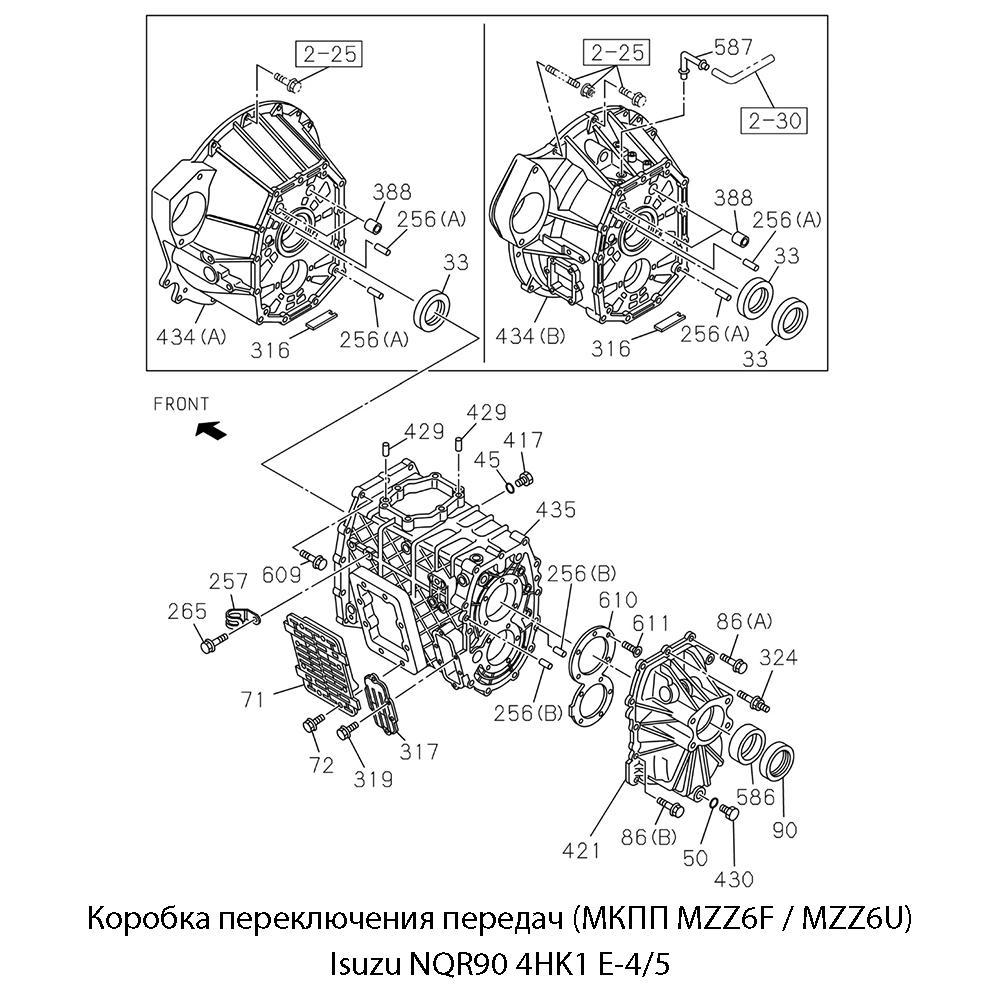 2-25
388
256(A)
33
434(A)
316
256(A)

2-25
587
2-30
388
256(A)
33
434(B)
316
256(A)
33

FRONT
429
429
417
45
435
609
257
265
256(B)
610
611
86(A)
324
71
256(B)
72
319
317
586
90
421
86(B)
50
430

Коробка переключения передач (МКПП MZZ6F / MZZ6U)
Isuzu NQR90 4HK1 E-4/5